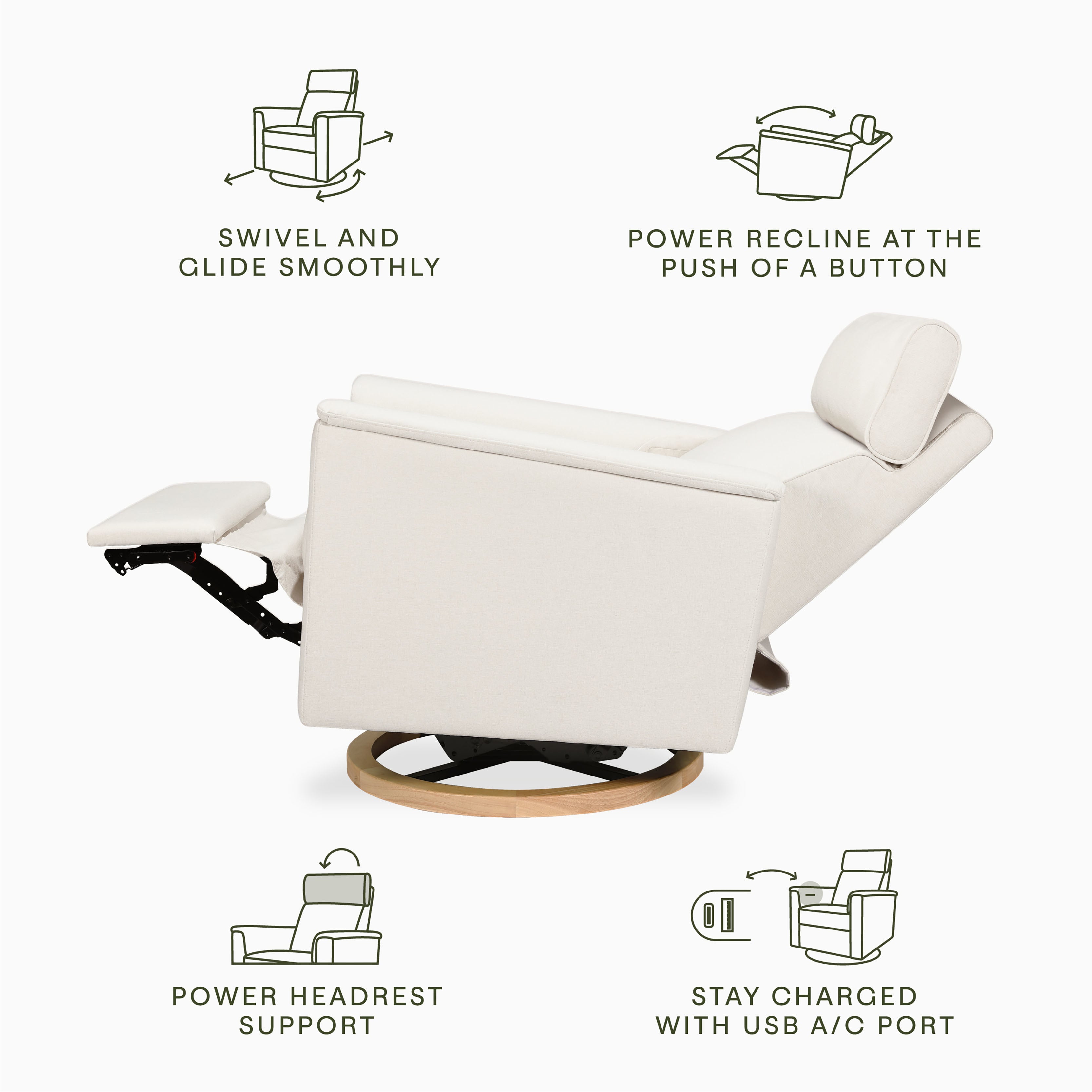 SWIVEL AND GLIDE SMOOTHLY

POWER RECLINE AT THE PUSH OF A BUTTON

POWER HEADREST SUPPORT

STAY CHARGED WITH USB A/C PORT